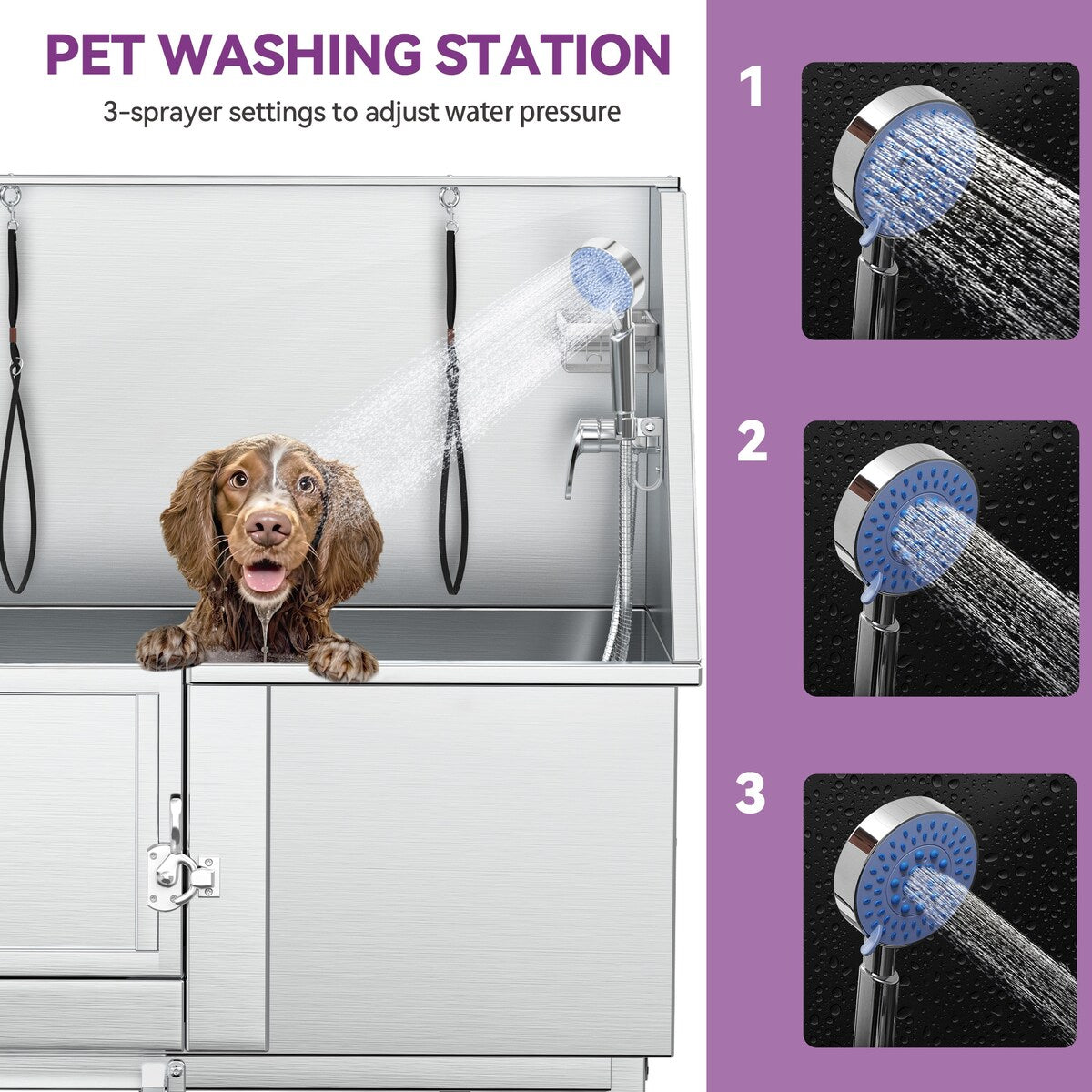 PET WASHING STATION

3-sprayer settings to adjust water pressure

1

2

3