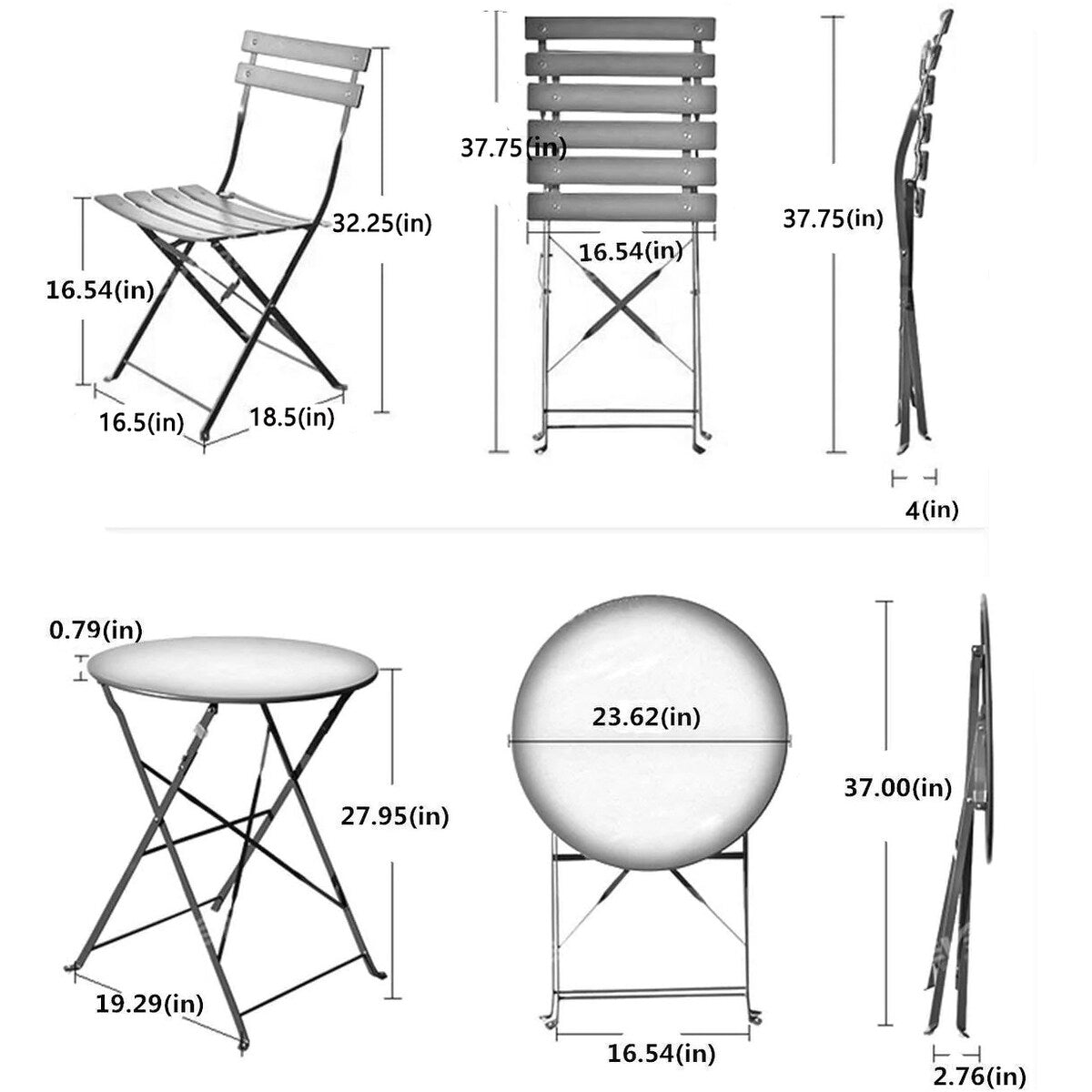 32.25(in)
16.54(in)
16.5(in)
18.5(in)
37.75(in)
16.54(in)
37.75(in)
4(in)
0.79(in)
27.95(in)
19.29(in)
23.62(in)
16.54(in)
37.00(in)
2.76(in)