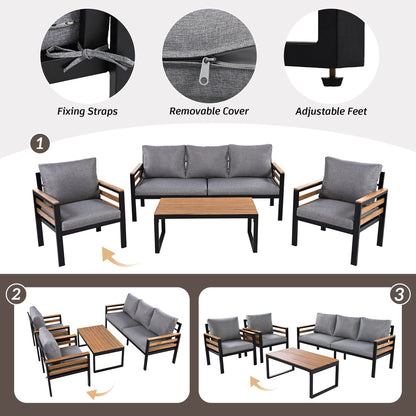 Fixing Straps

Removable Cover

Adjustable Feet

1

2

3