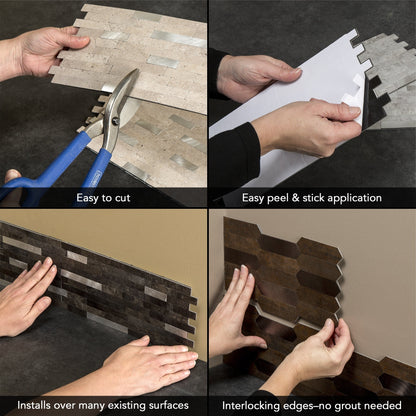 Easy to cut

Easy peel & stick application

Installs over many existing surfaces

Interlocking edges–no grout needed