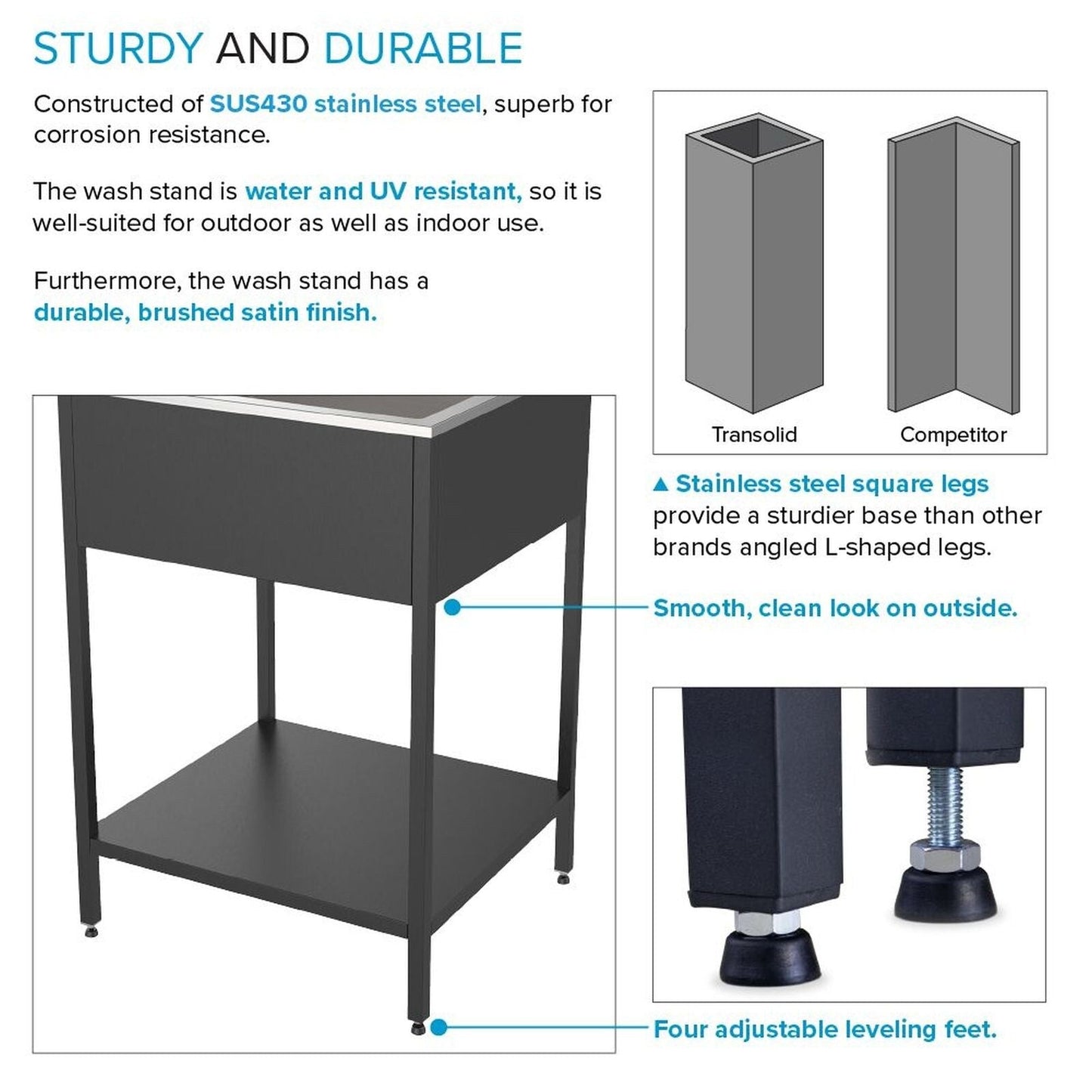 STURDY AND DURABLE

Constructed of SUS430 stainless steel, superb for corrosion resistance.

The wash stand is water and UV resistant, so it is well-suited for outdoor as well as indoor use.

Furthermore, the wash stand has a durable, brushed satin finish.

Transolid

Competitor

▲ Stainless steel square legs provide a sturdier base than other brands angled L-shaped legs.

Smooth, clean look on outside.

Four adjustable leveling feet.